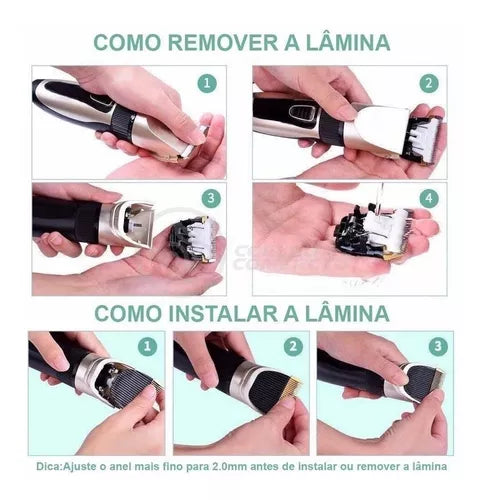 COMO REMOVER A LÂMINA

1

2

3

4

COMO INSTALAR A LÂMINA

1

2

3

Dica:Ajuste o anel mais fino para 2.0mm antes de instalar ou remover a lâmina